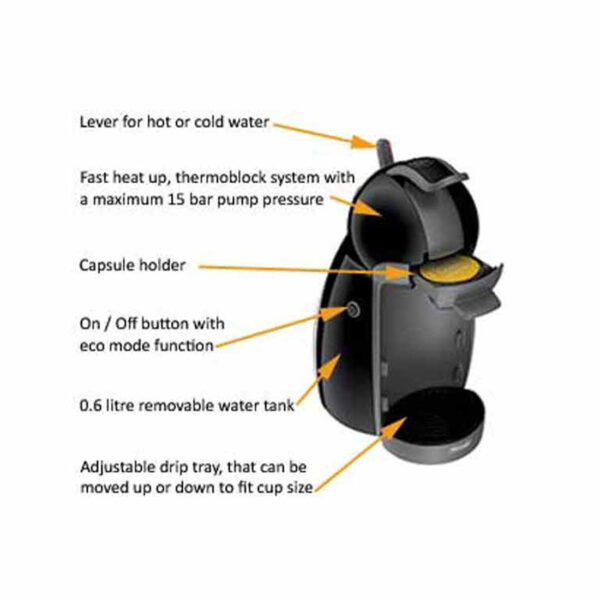 Lever for hot or cold water

Fast heat up, thermoblock system with a maximum 15 bar pump pressure

Capsule holder

On / Off button with eco mode function

0.6 litre removable water tank

Adjustable drip tray, that can be moved up or down to fit cup size