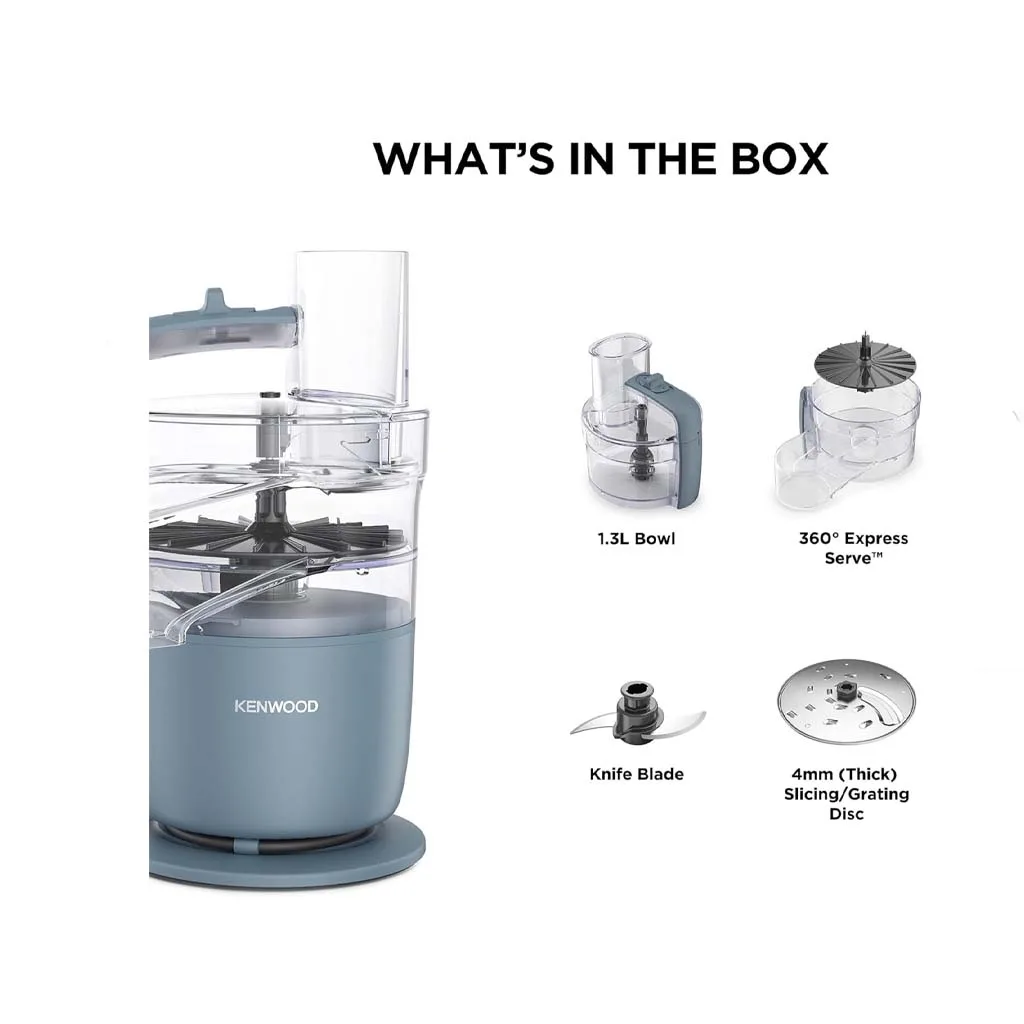 WHAT'S IN THE BOX

KENWOOD

1.3L Bowl

360° Express Serve™

Knife Blade

4mm (Thick) Slicing/Grating Disc