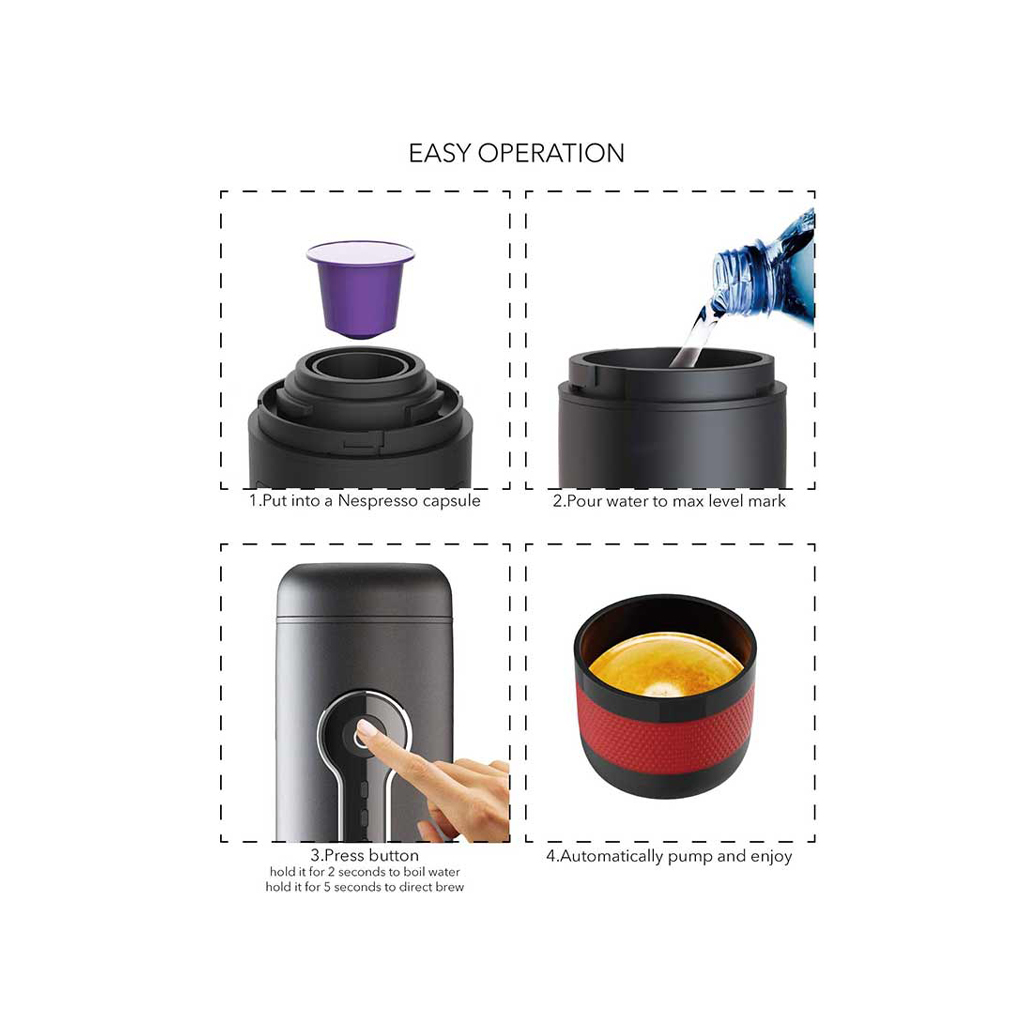 EASY OPERATION

1.Put into a Nespresso capsule

2.Pour water to max level mark

3.Press button
hold it for 2 seconds to boil water
hold it for 5 seconds to direct brew

4.Automatically pump and enjoy